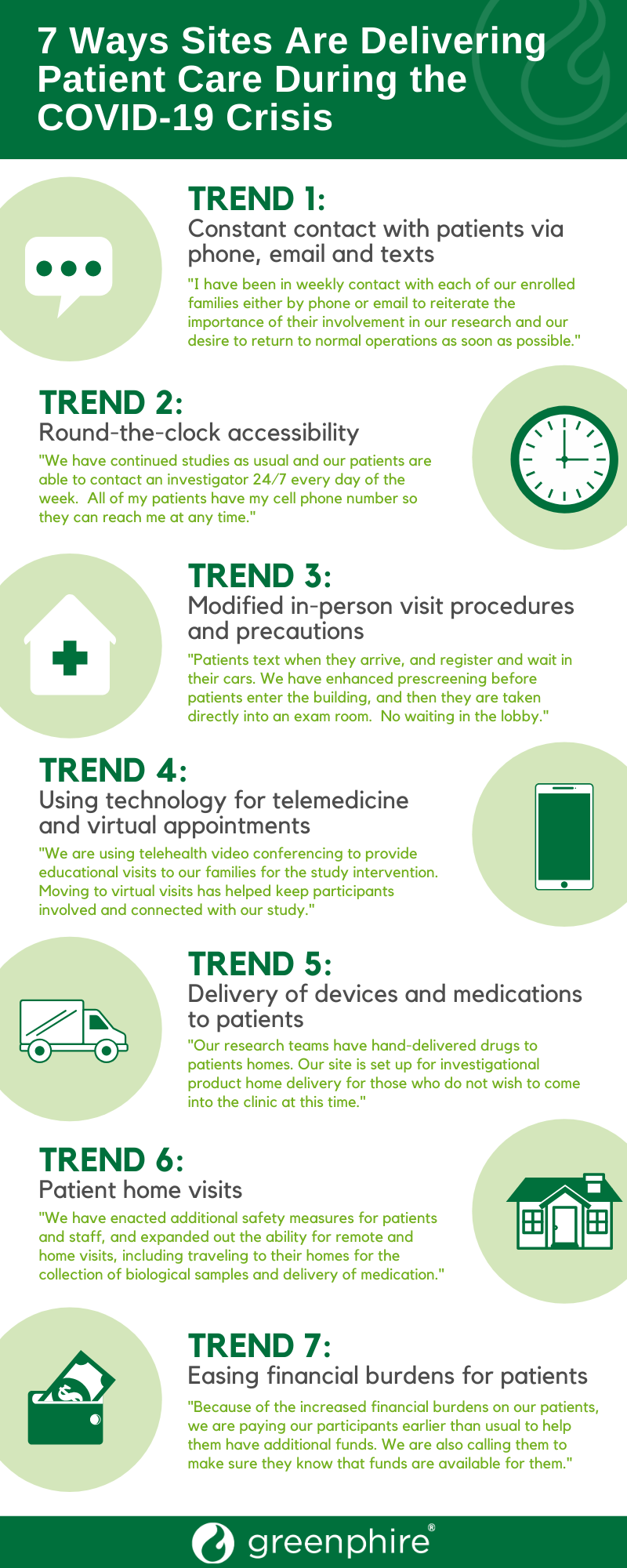 7 Ways Sites Are Delivering Patient Care During the COVID-19 Crisis

TREND 1:
Constant contact with patients via phone, email and texts

"I have been in weekly contact with each of our enrolled families either by phone or email to reiterate the importance of their involvement in our research and our desire to return to normal operations as soon as possible."

TREND 2:
Round-the-clock accessibility

"We have continued studies as usual and our patients are able to contact an investigator 24/7 every day of the week. All of my patients have my cell phone number so they can reach me at any time."

TREND 3:
Modified in-person visit procedures and precautions

"Patients text when they arrive, and register and wait in their cars. We have enhanced prescreening before patients enter the building, and then they are taken directly into an exam room. No waiting in the lobby."

TREND 4:
Using technology for telemedicine and virtual appointments

"We are using telehealth video conferencing to provide educational visits to our families for the study intervention. Moving to virtual visits has helped keep participants involved and connected with our study."

TREND 5:
Delivery of devices and medications to patients

"Our research teams have hand-delivered drugs to patients homes. Our site is set up for investigational product home delivery for those who do not wish to come into the clinic at this time."

TREND 6:
Patient home visits

"We have enacted additional safety measures for patients and staff, and expanded out the ability for remote and home visits, including traveling to their homes for the collection of biological samples and delivery of medication."

TREND 7:
Easing financial burdens for patients

"Because of the increased financial burdens on our patients, we are paying our participants earlier than usual to help them have additional funds. We are also calling them to make sure they know that funds are available for them."

greenphire®